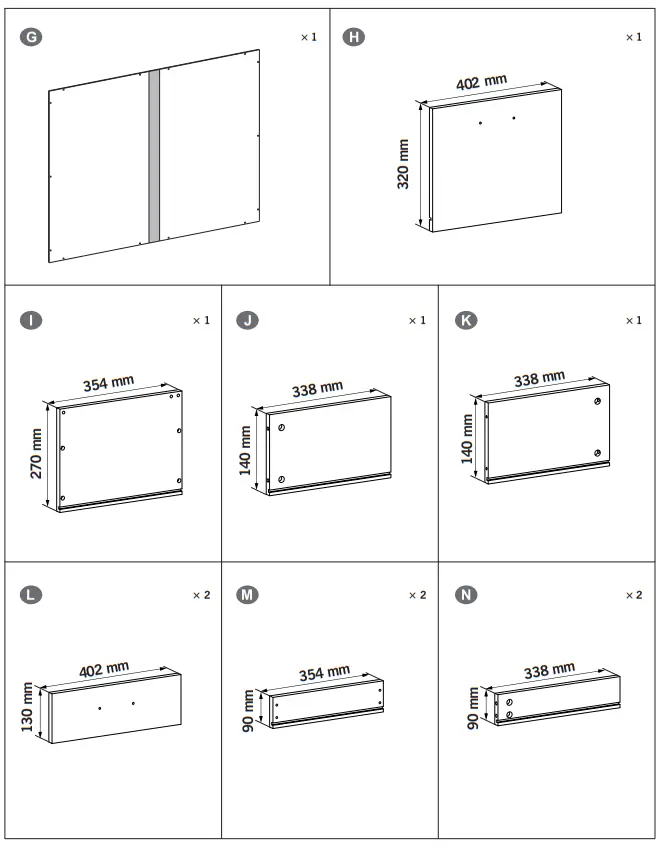 G × 1

H × 1

402 mm

320 mm

I × 1

354 mm

270 mm

J × 1

338 mm

140 mm

K × 1

338 mm

140 mm

L × 2

402 mm

130 mm

M × 2

354 mm

90 mm

N × 2

338 mm

90 mm