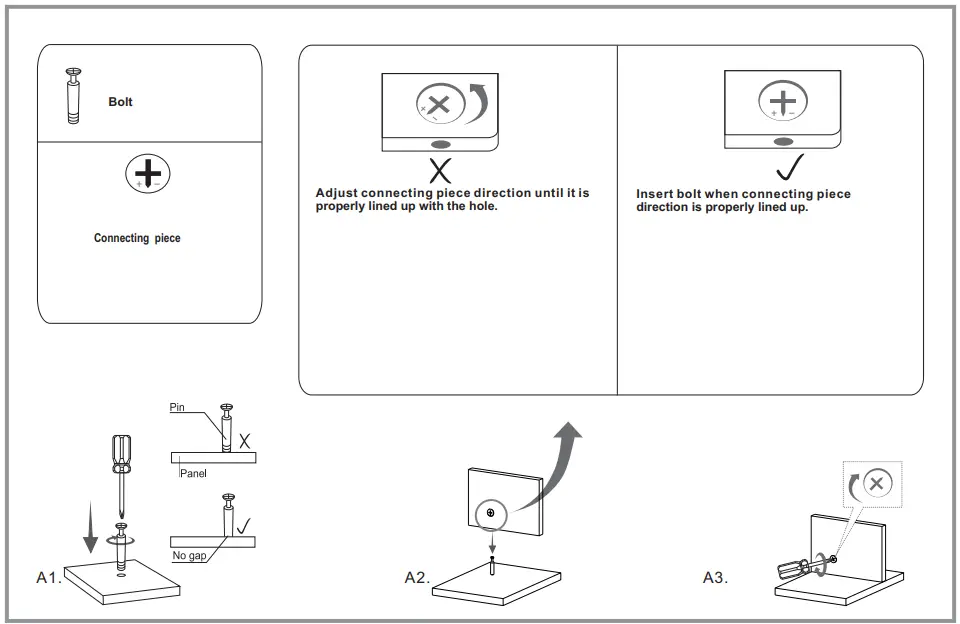 Bolt

Connecting piece

X

Adjust connecting piece direction until it is properly lined up with the hole.

✓

Insert bolt when connecting piece direction is properly lined up.

Pin

X

Panel

✓

No gap

A1.

A2.

A3.