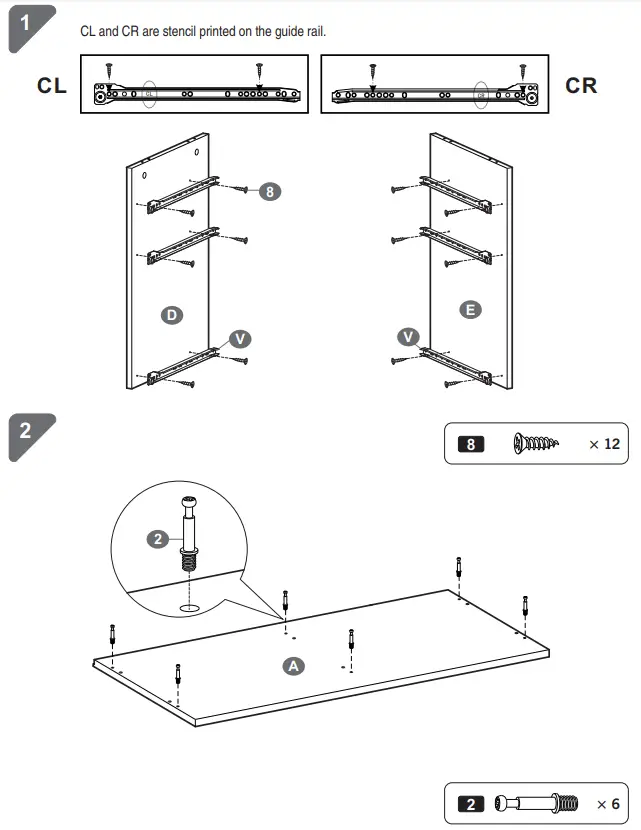 1

CL and CR are stencil printed on the guide rail.

CL

CL

CR

CR

8

D

V

E

V

2

8 × 12

2

A

2 × 6