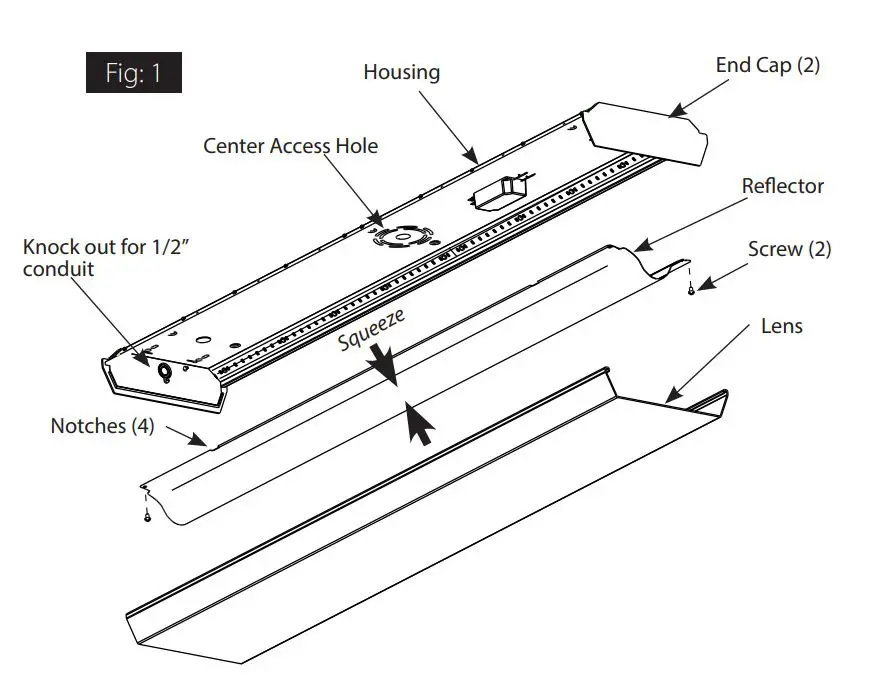 Fig: 1

Housing

End Cap (2)

Center Access Hole

Reflector

Knock out for 1/2" conduit

Screw (2)

Squeeze

Lens

Notches (4)