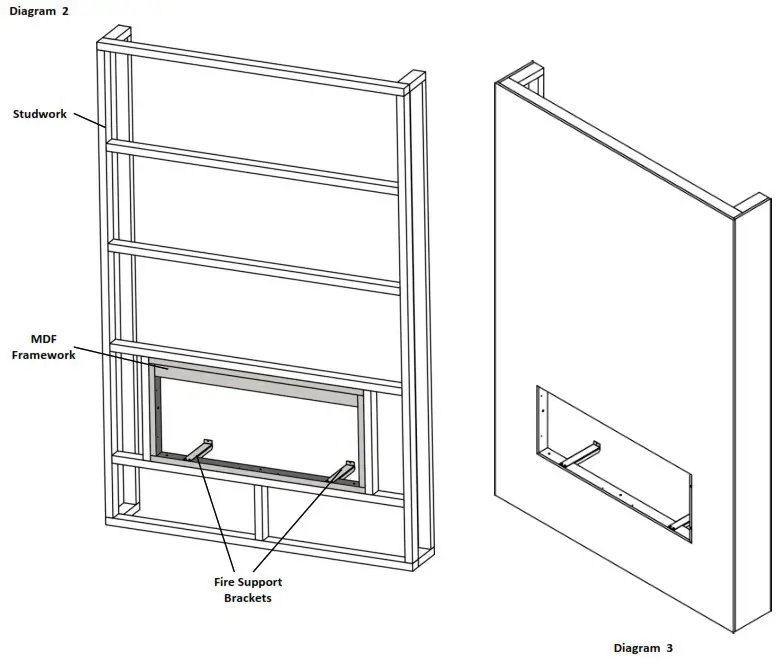 Diagram 2

Studwork

MDF Framework

Fire Support Brackets

Diagram 3