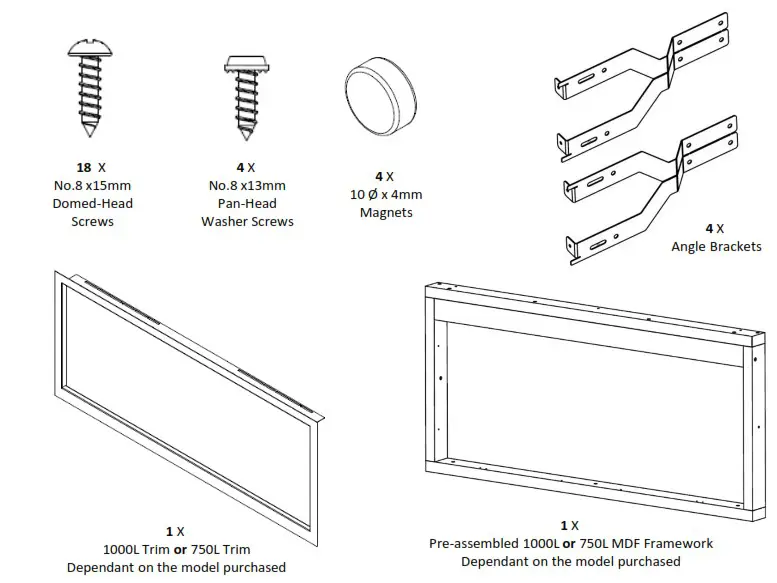 18 X
No.8 x15mm
Domed-Head
Screws

4 X
No.8 x13mm
Pan-Head
Washer Screws

4 X
10 Ø x 4mm
Magnets

4 X
Angle Brackets

1 X
1000L Trim or 750L Trim
Dependant on the model purchased

1 X
Pre-assembled 1000L or 750L MDF Framework
Dependant on the model purchased