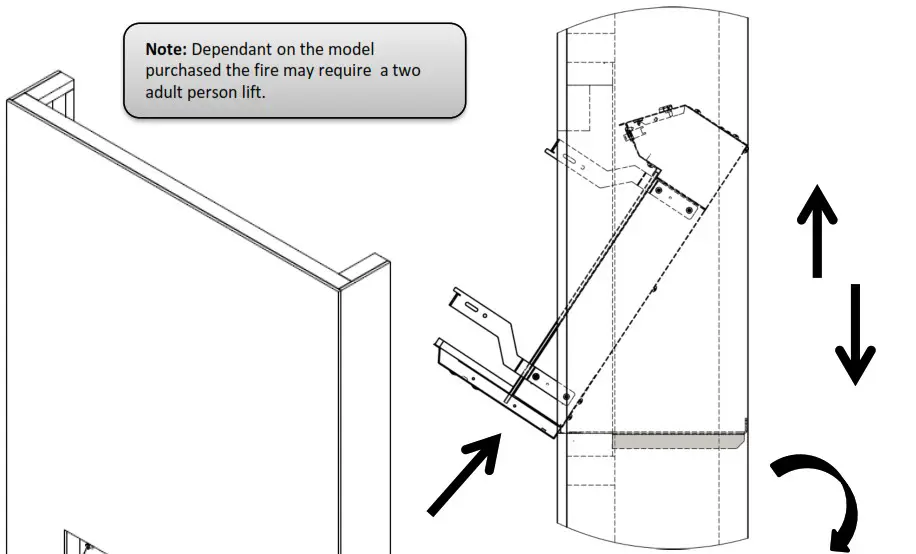 **Note:** Dependant on the model purchased the fire may require  a two adult person lift.