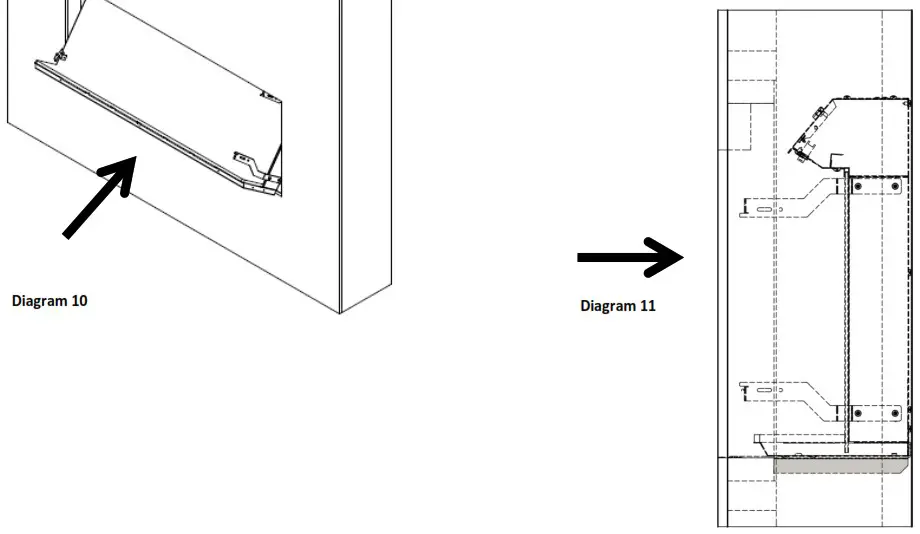 Diagram 10

Diagram 11