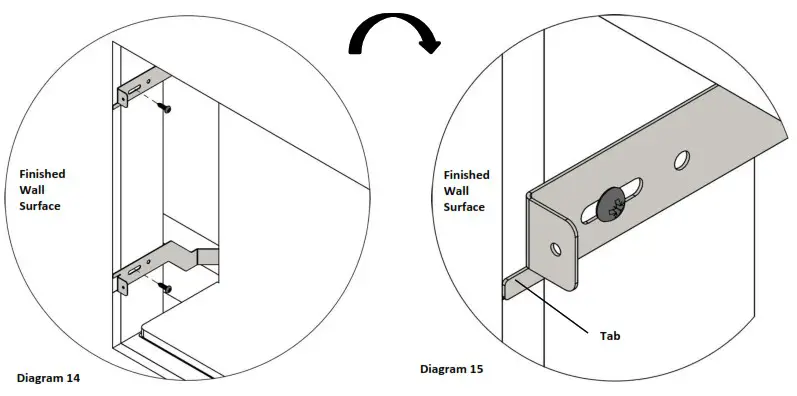 Finished Wall Surface

Diagram 14

Finished Wall Surface

Tab

Diagram 15