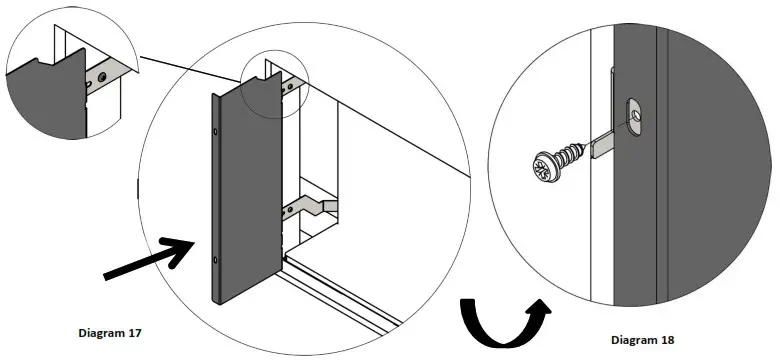 Diagram 17

Diagram 18