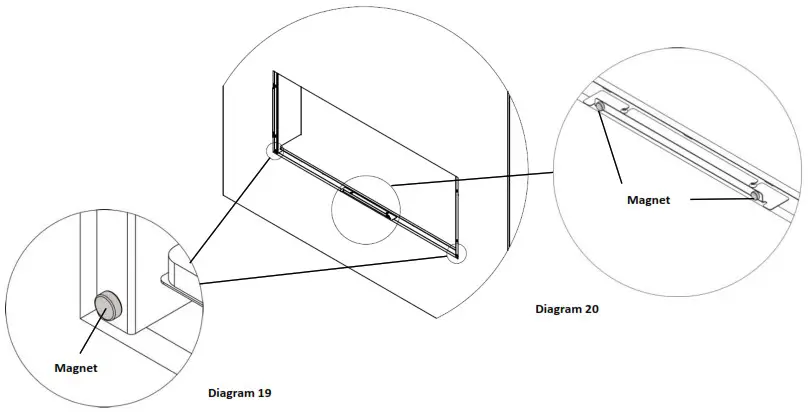 Magnet

Diagram 20

Magnet

Diagram 19