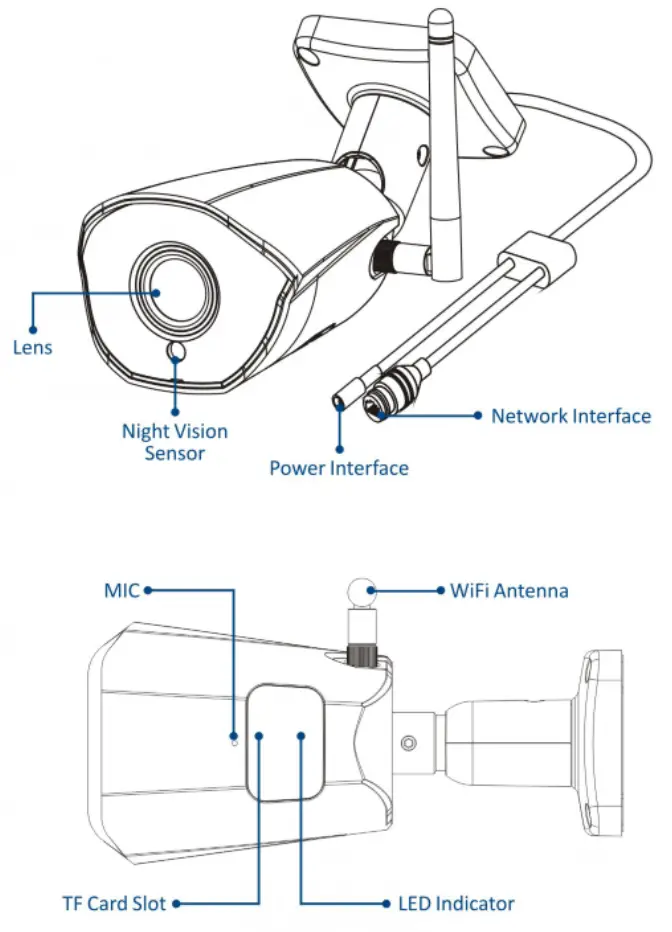 Lens

Night Vision Sensor

Power Interface

Network Interface

MIC

WiFi Antenna

TF Card Slot

LED Indicator