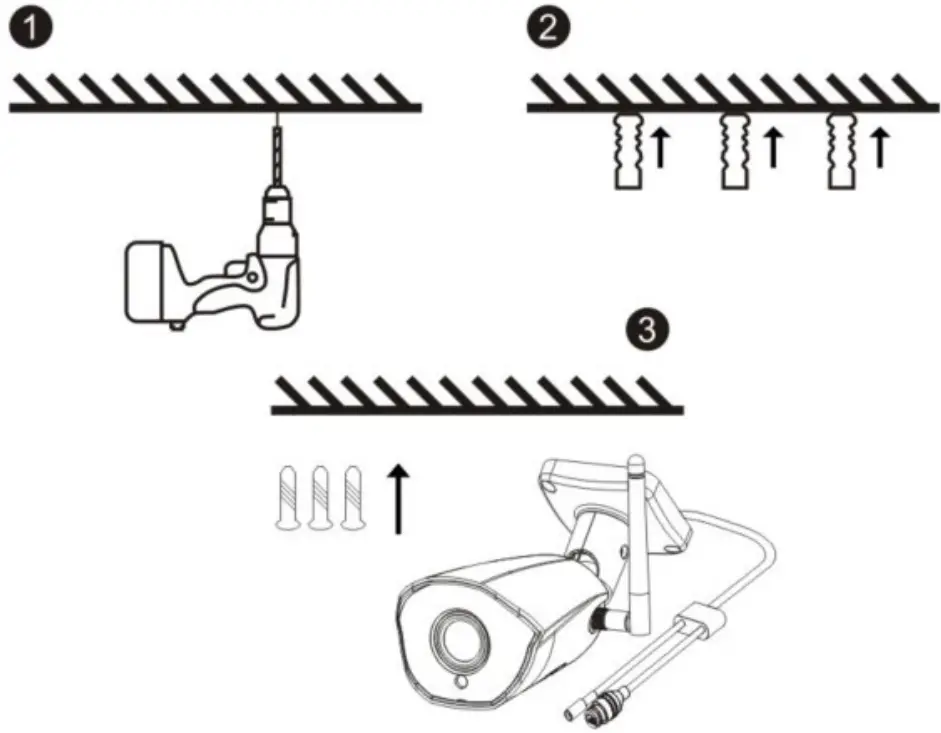 1

2

3