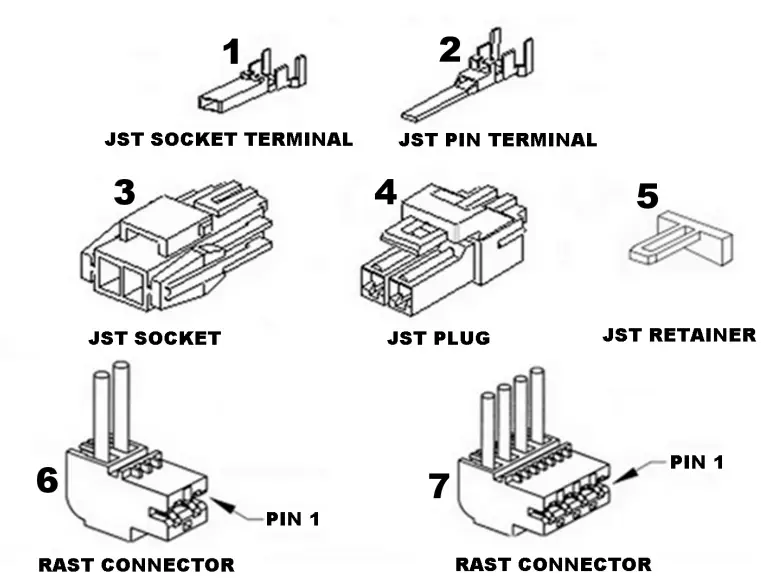 1
JST SOCKET TERMINAL

2
JST PIN TERMINAL

3
JST SOCKET

4
JST PLUG

5
JST RETAINER

6
PIN 1
RAST CONNECTOR

7
PIN 1
RAST CONNECTOR