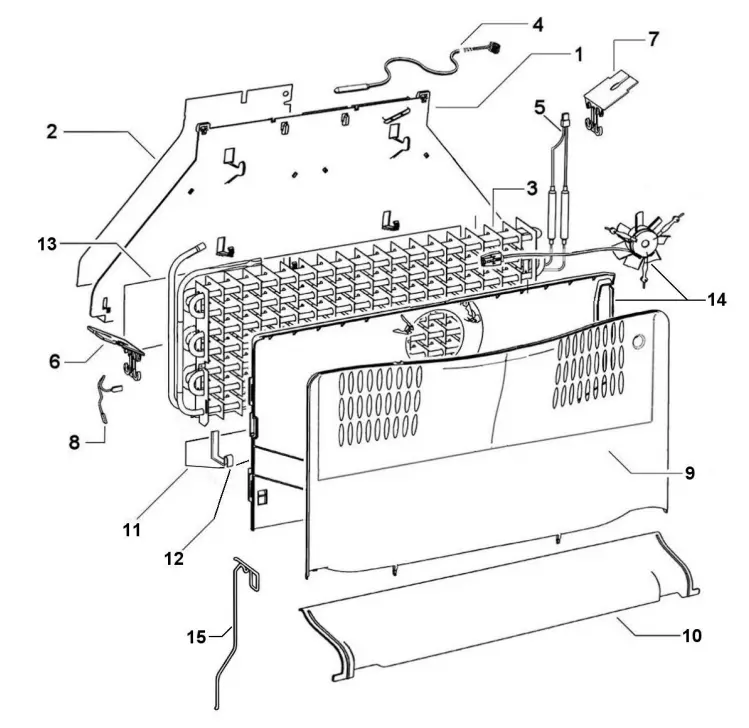 4
1
7
2
5
3
13
14
6
8
9
11
12
15
10