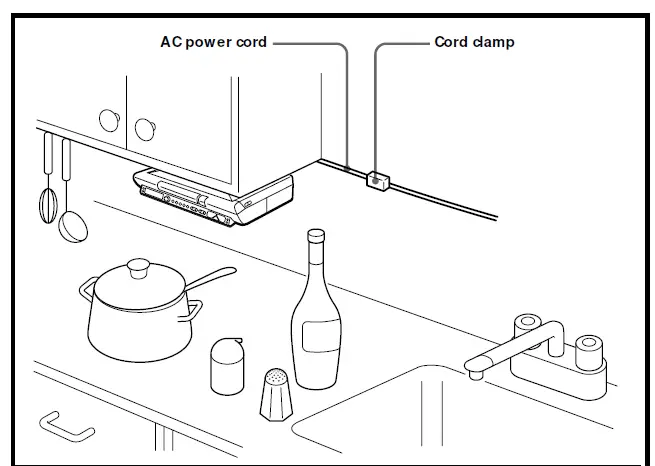 AC power cord
Cord clamp