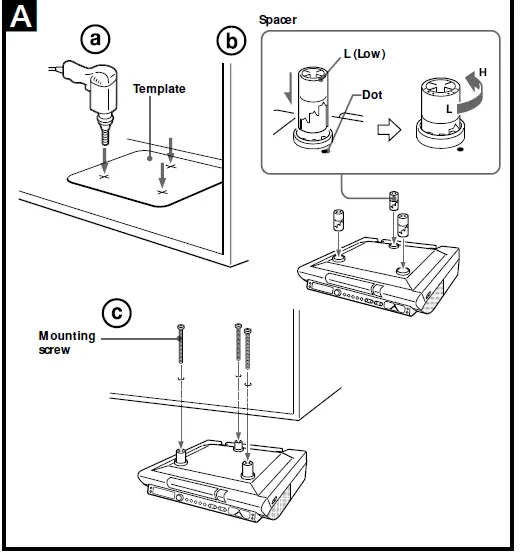 A

a

Template

b

Spacer

L (Low)

Dot

H

L

c

Mounting screw