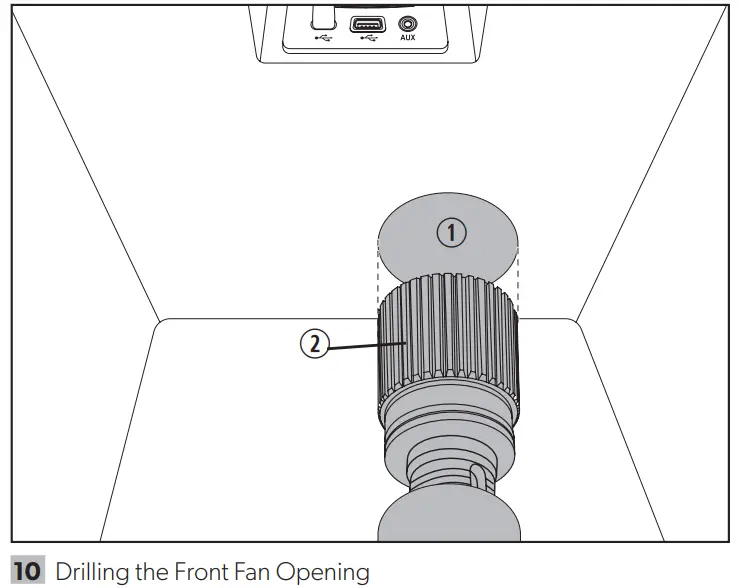 AUX

1

2

10 Drilling the Front Fan Opening