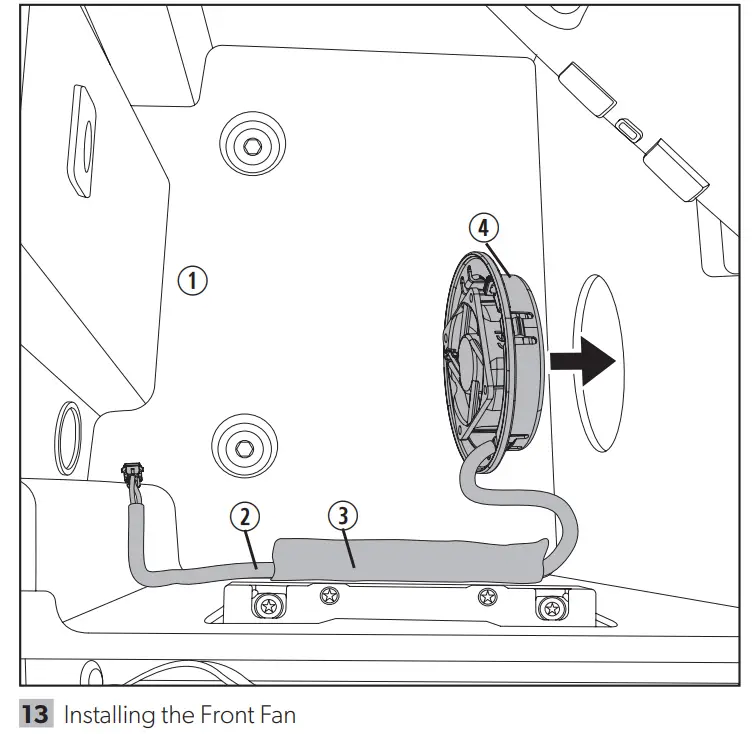 4

1

2

3

13 Installing the Front Fan