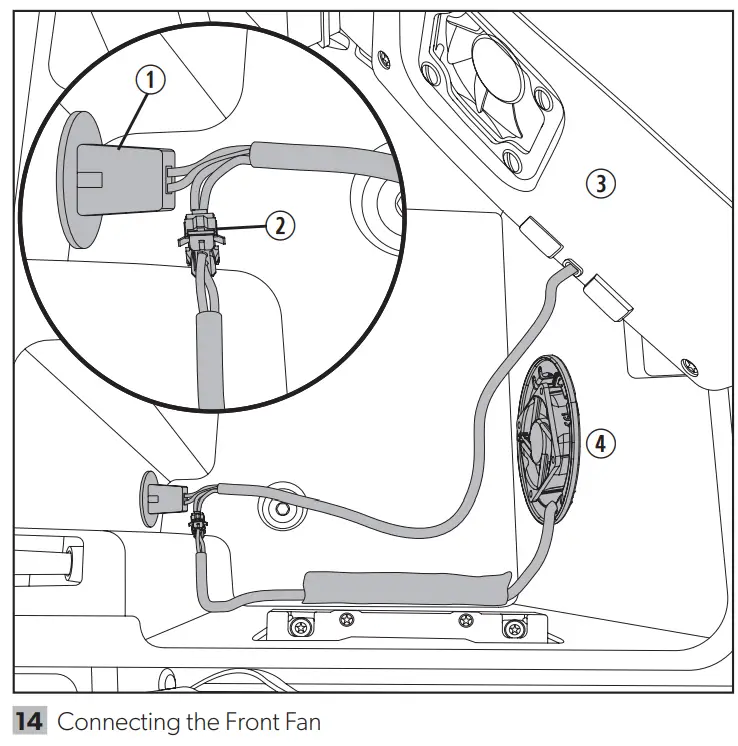 1
2
3
4

14 Connecting the Front Fan