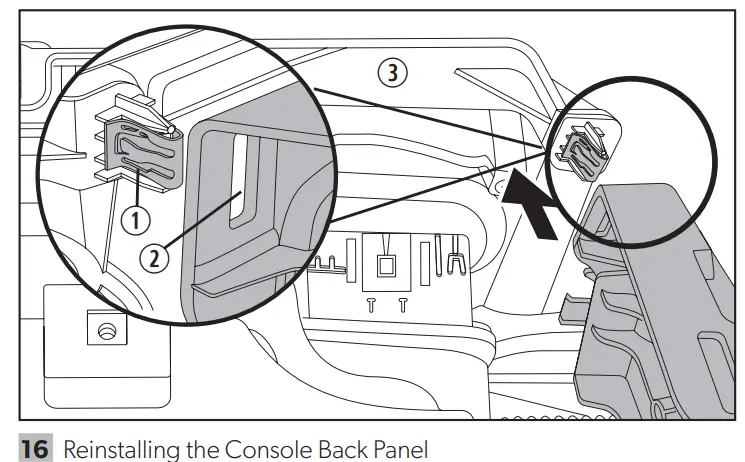 ③
①
②

16 Reinstalling the Console Back Panel