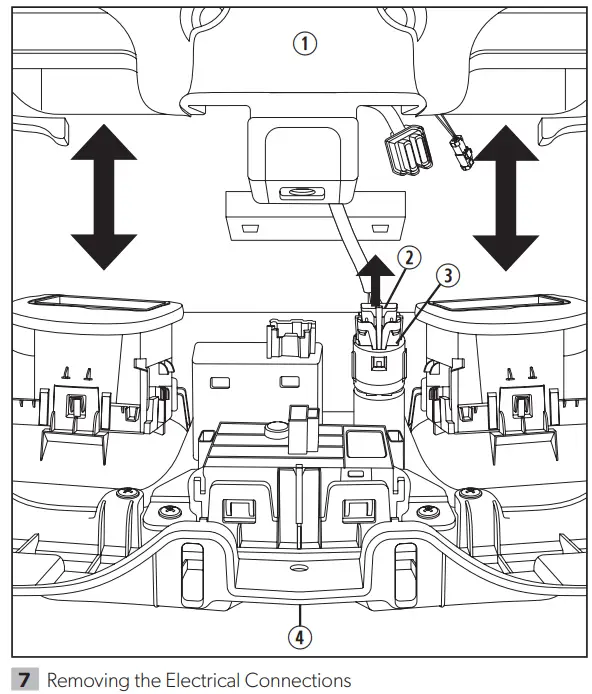 1
2
3
4

7 Removing the Electrical Connections