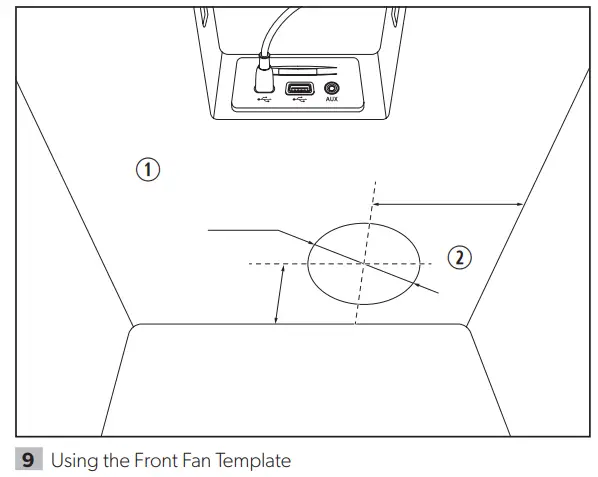 AUX

①

②

9 Using the Front Fan Template