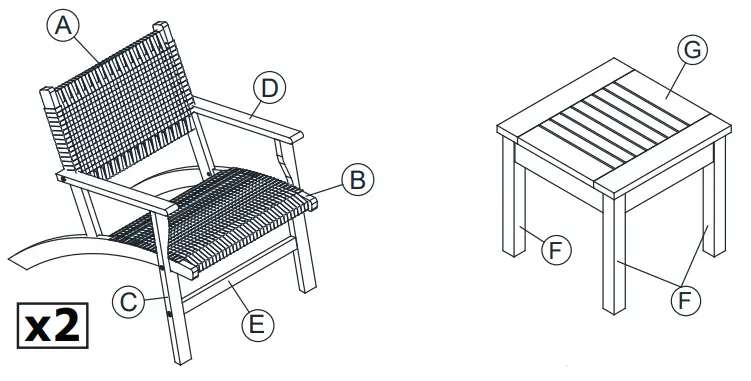 A
D
B
C
E
x2
G
F
F