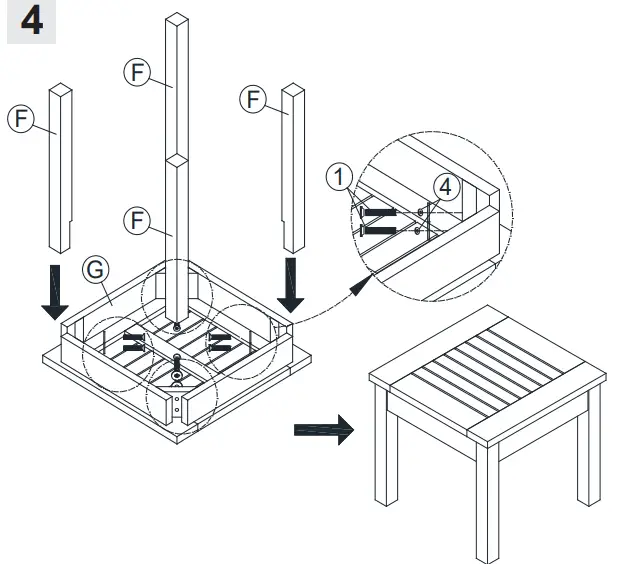 4

F

F

F

F

G

1

4