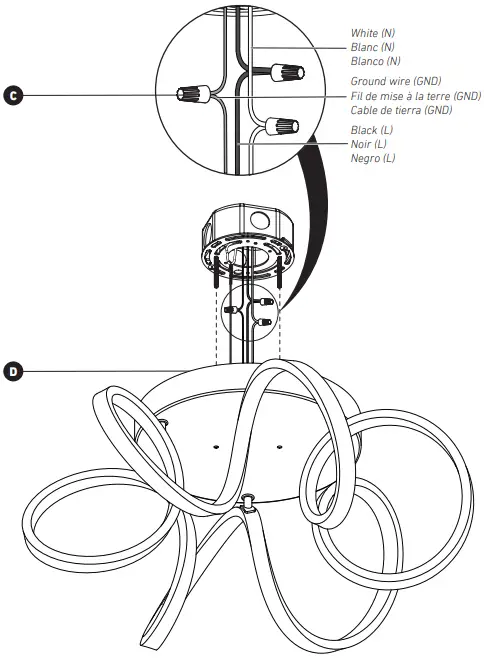 White (N)
Blanc (N)
Blanco (N)

C

Ground wire (GND)
Fil de mise à la terre (GND)
Cable de tierra (GND)

Black (L)
Noir (L)
Negro (L)

D