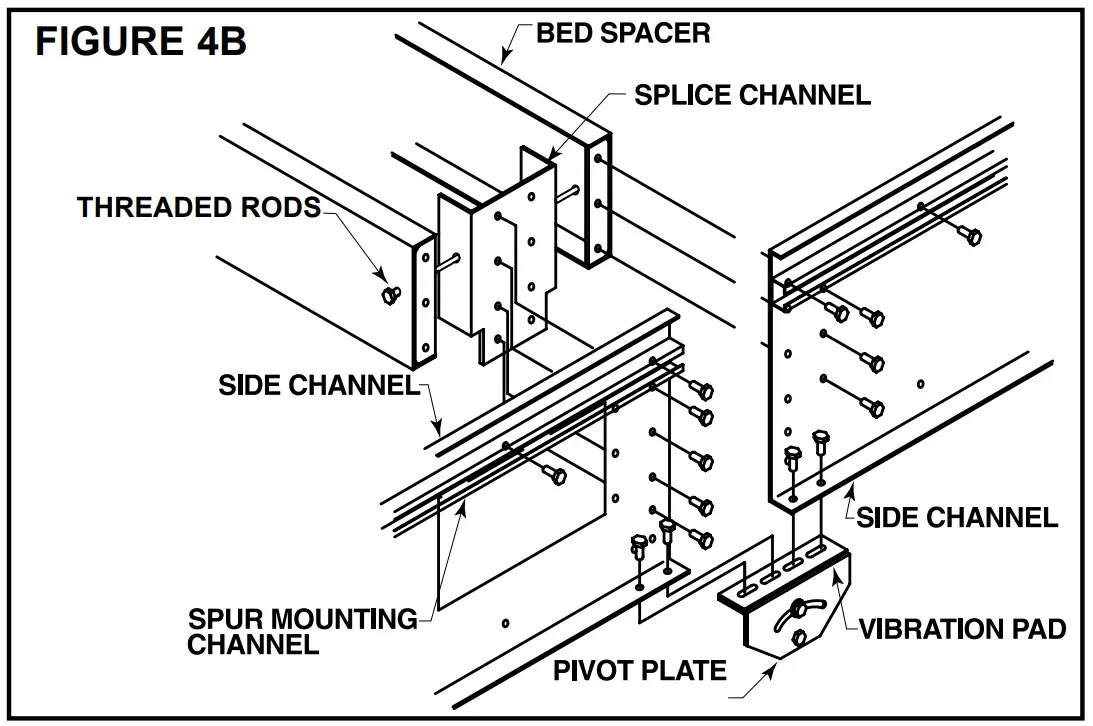 FIGURE 4B

BED SPACER

SPLICE CHANNEL

THREADED RODS

SIDE CHANNEL

SIDE CHANNEL

SPUR MOUNTING CHANNEL

VIBRATION PAD

PIVOT PLATE