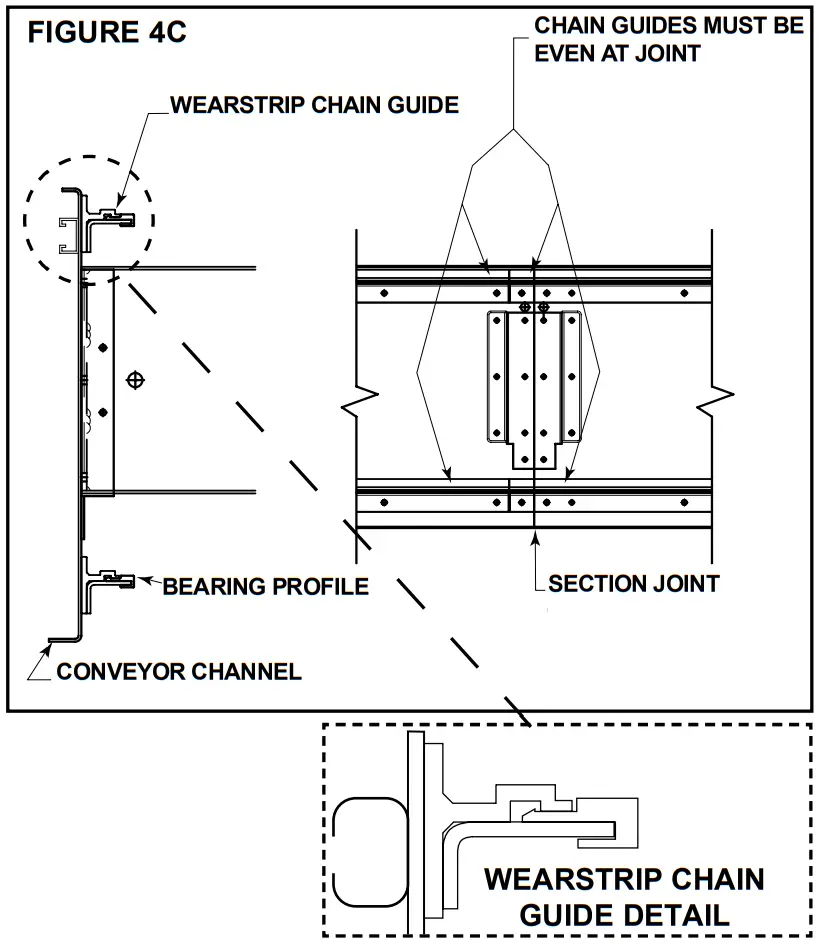 FIGURE 4C

CHAIN GUIDES MUST BE EVEN AT JOINT

WEARSTRIP CHAIN GUIDE

BEARING PROFILE

SECTION JOINT

CONVEYOR CHANNEL

WEARSTRIP CHAIN GUIDE DETAIL