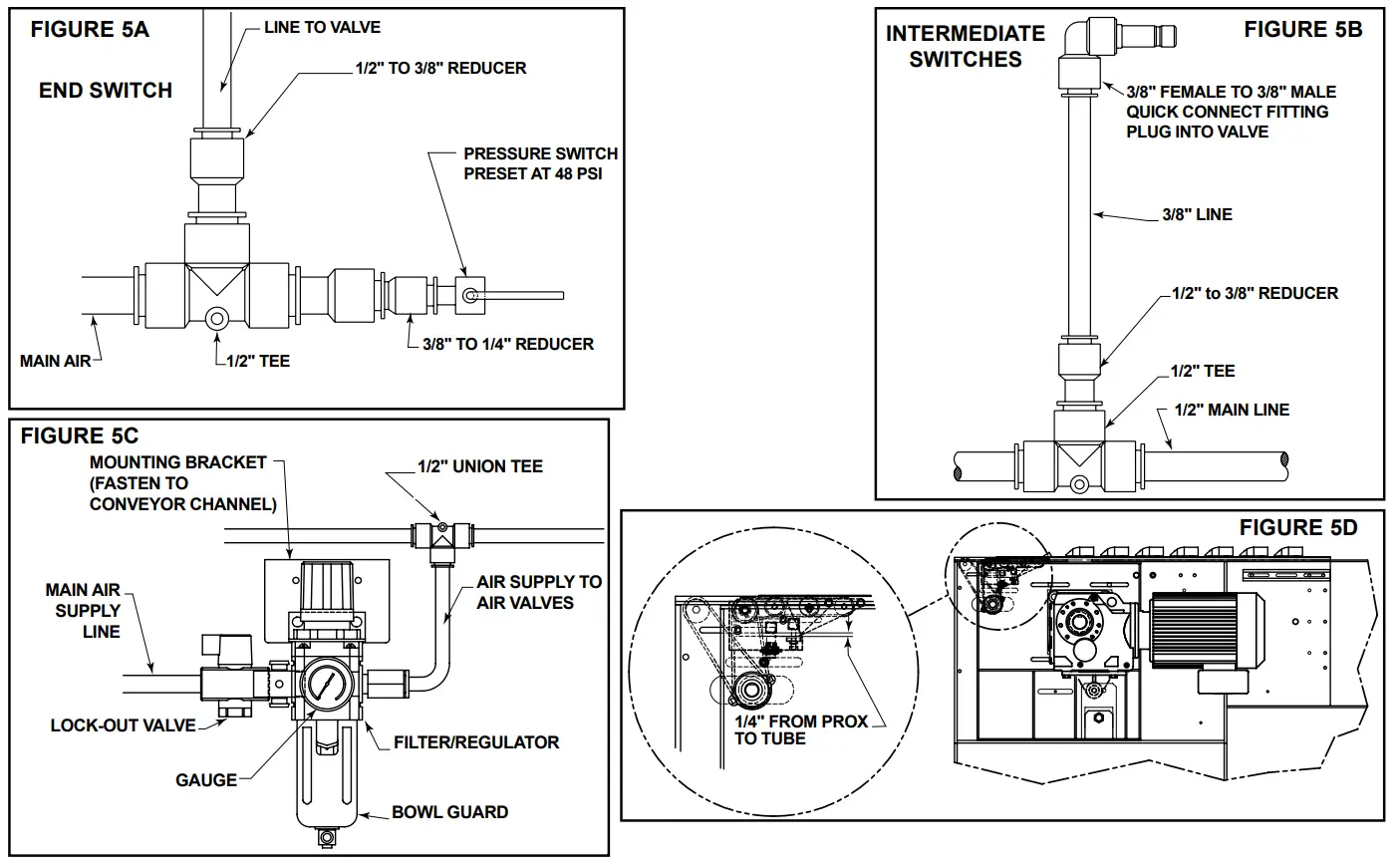 FIGURE 5A

END SWITCH

LINE TO VALVE

1/2" TO 3/8" REDUCER

PRESSURE SWITCH PRESET AT 48 PSI

MAIN AIR

1/2" TEE

3/8" TO 1/4" REDUCER

INTERMEDIATE SWITCHES

FIGURE 5B

3/8" FEMALE TO 3/8" MALE QUICK CONNECT FITTING PLUG INTO VALVE

3/8" LINE

1/2" to 3/8" REDUCER

1/2" TEE

1/2" MAIN LINE

FIGURE 5C

MOUNTING BRACKET (FASTEN TO CONVEYOR CHANNEL)

1/2" UNION TEE

MAIN AIR SUPPLY LINE

AIR SUPPLY TO AIR VALVES

LOCK-OUT VALVE

FILTER/REGULATOR

GAUGE

BOWL GUARD

FIGURE 5D

1/4" FROM PROX TO TUBE