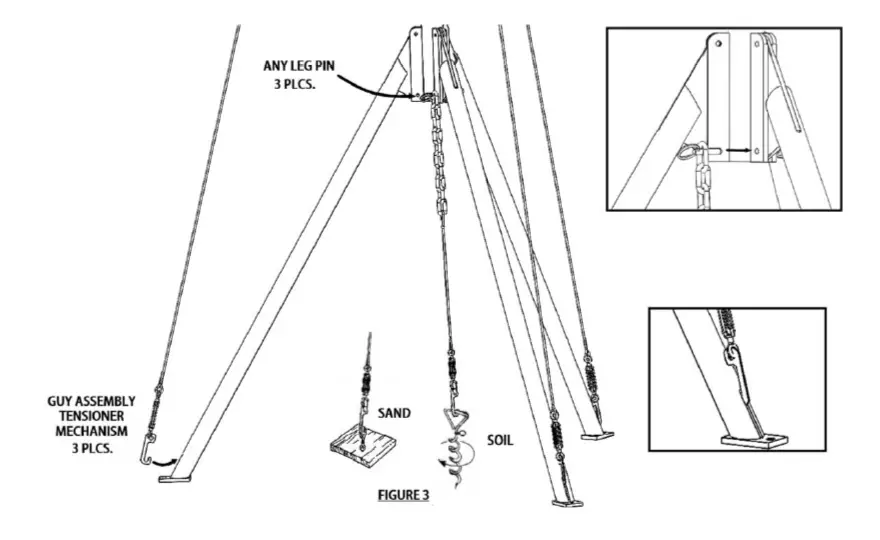 ANY LEG PIN
3 PLCS.

GUY ASSEMBLY
TENSIONER
MECHANISM
3 PLCS.

SAND

SOIL

FIGURE 3