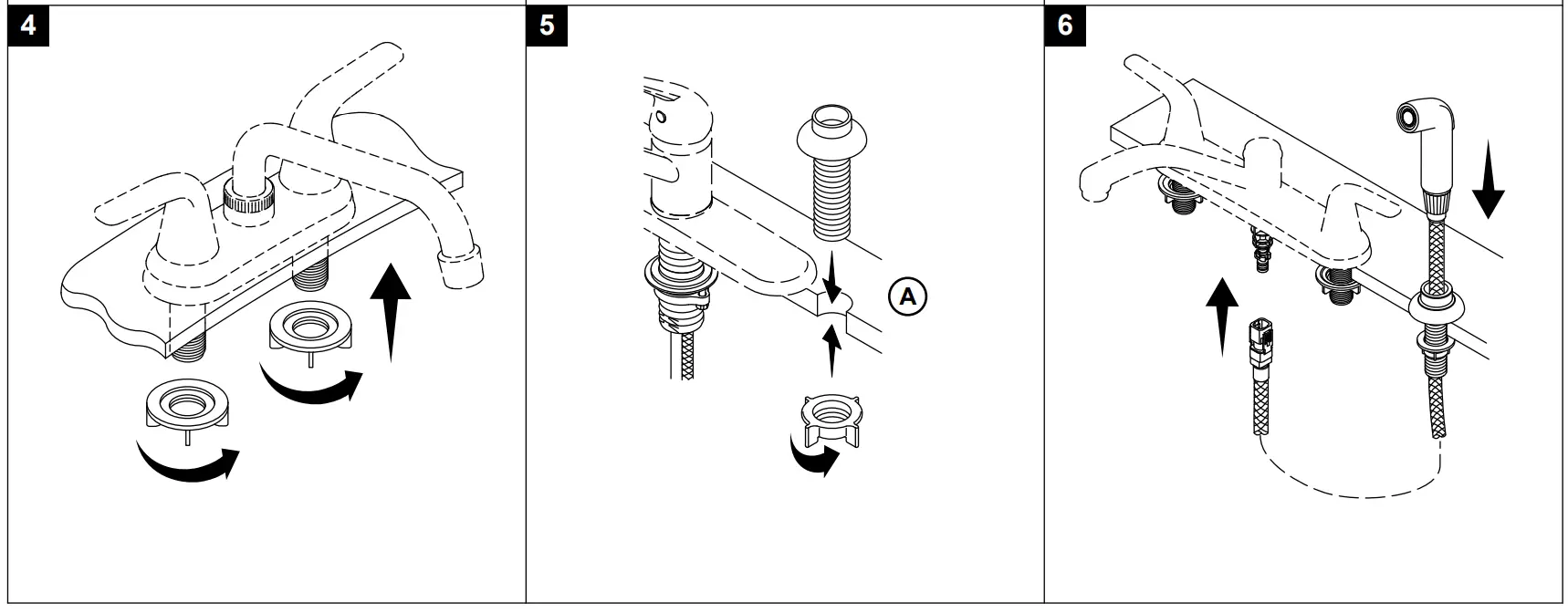 4

5

A

6