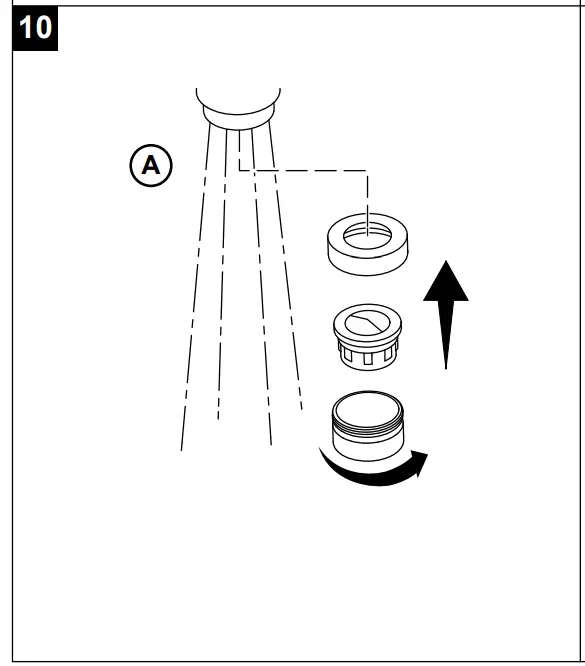 10

A