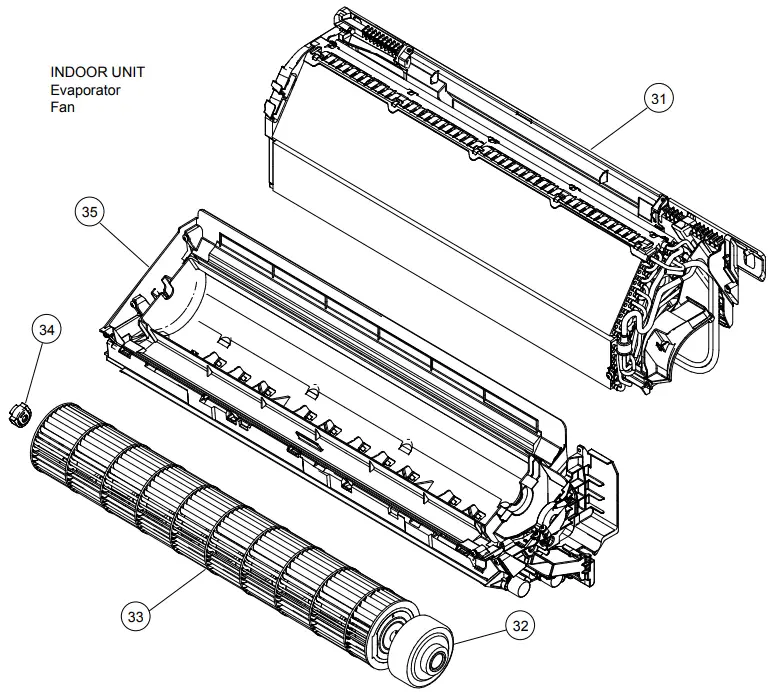 INDOOR UNIT
Evaporator
Fan

31

35

34

33

32