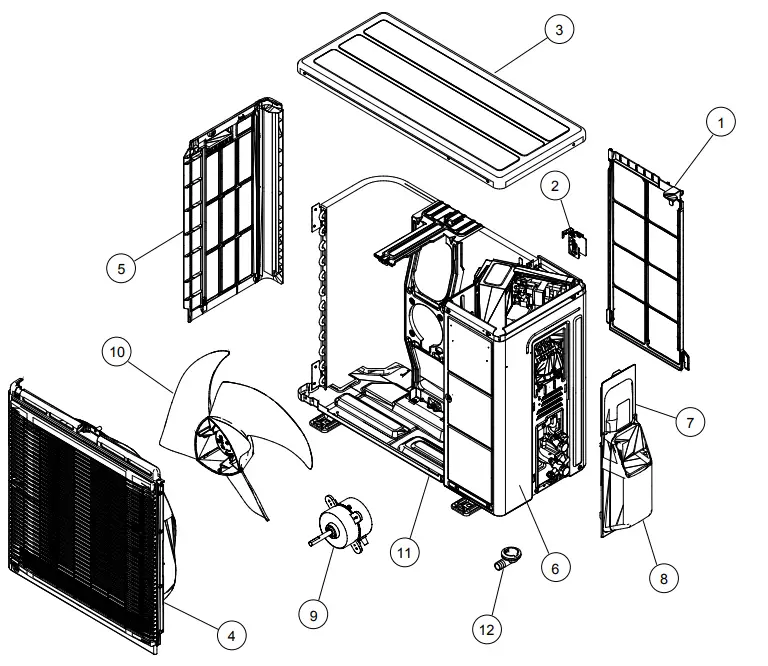 3
1
2
5
10
7
11
6
8
9
12
4