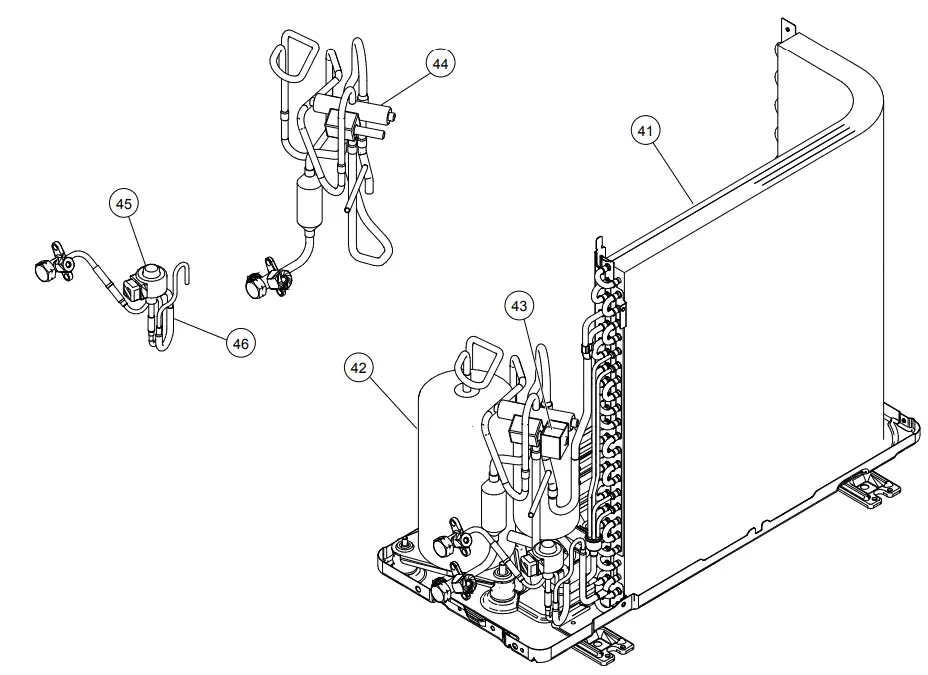 44
41
45
46
43
42