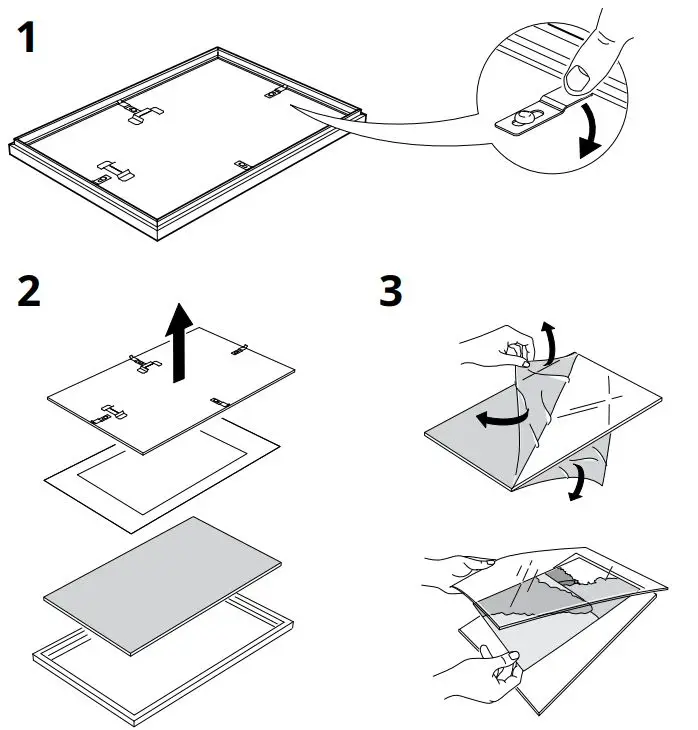 1

2

3