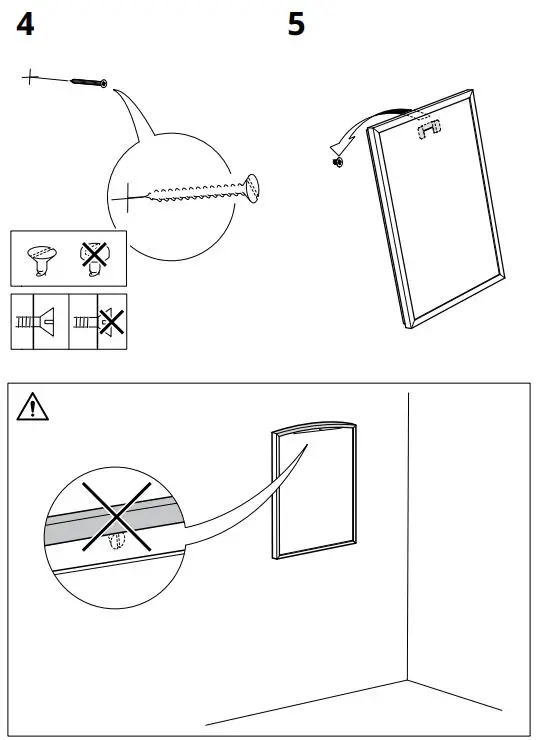 4

5