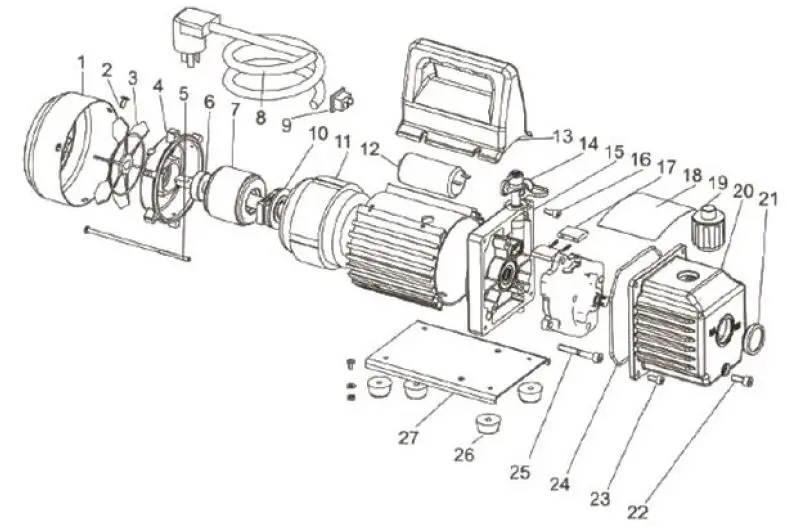 1
2
3
4
5
6
7
8
9
10
11
12
13
14
15
16
17
18
19
20
21
27
26
25
24
23
22