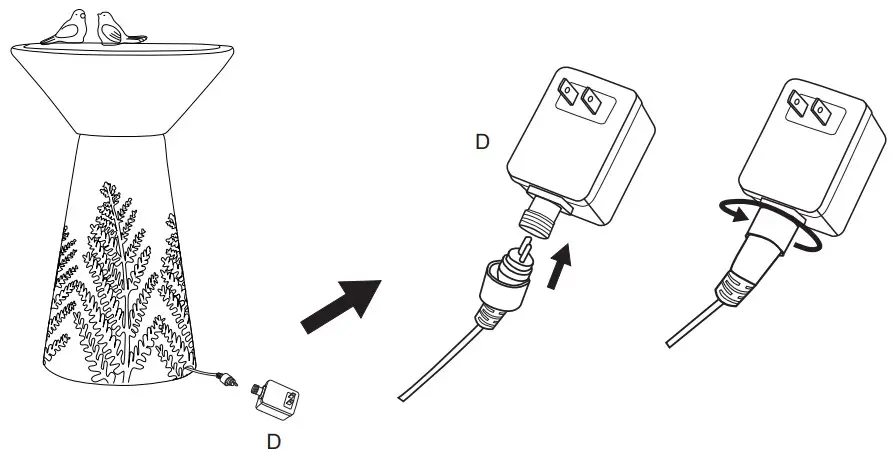 D

D