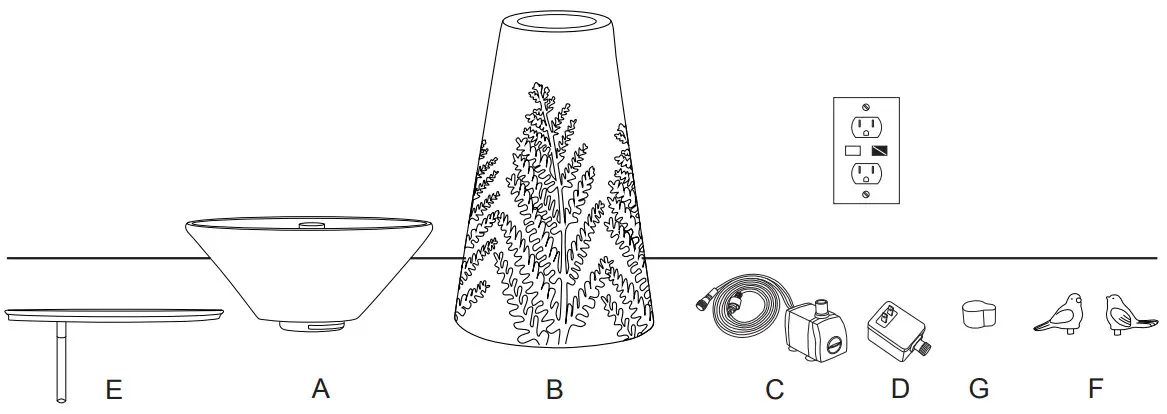 E A B C D G F