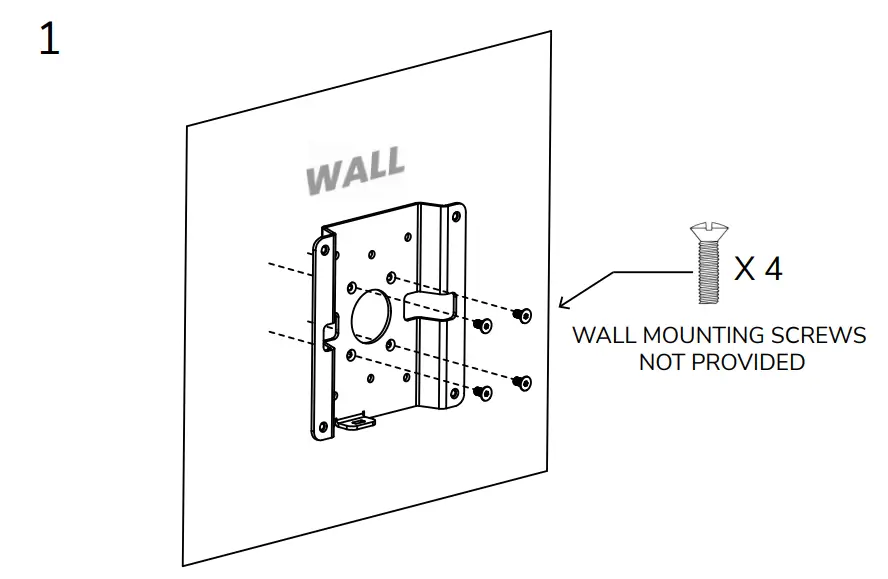 1

WALL

X 4

WALL MOUNTING SCREWS NOT PROVIDED