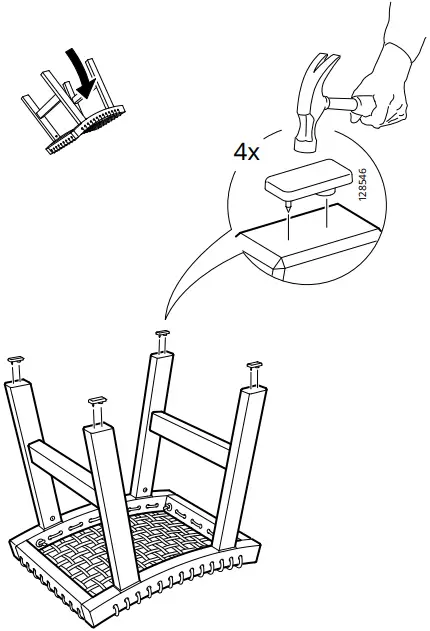 4x

128546