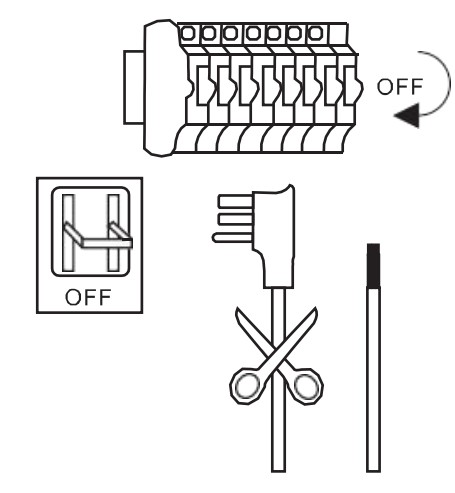 OFF

OFF