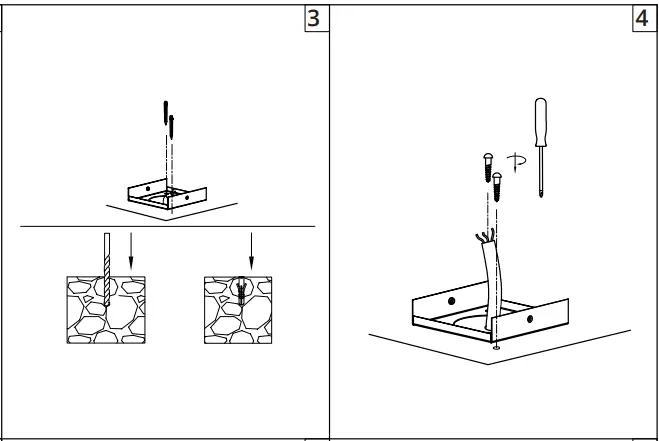 3

4