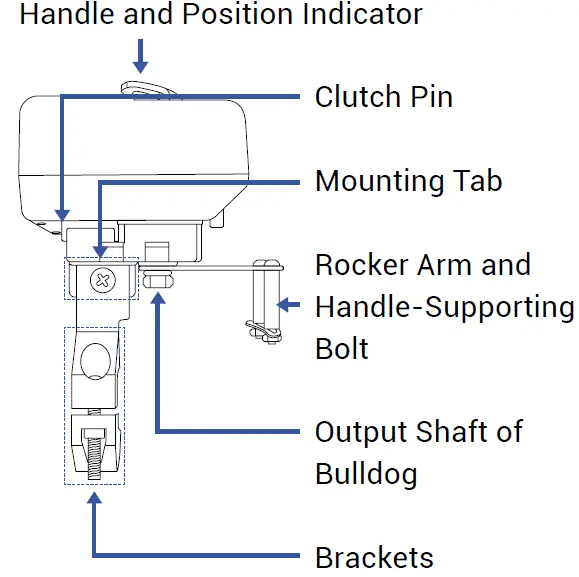 Handle and Position Indicator

Clutch Pin

Mounting Tab

Rocker Arm and Handle-Supporting Bolt

Output Shaft of Bulldog

Brackets