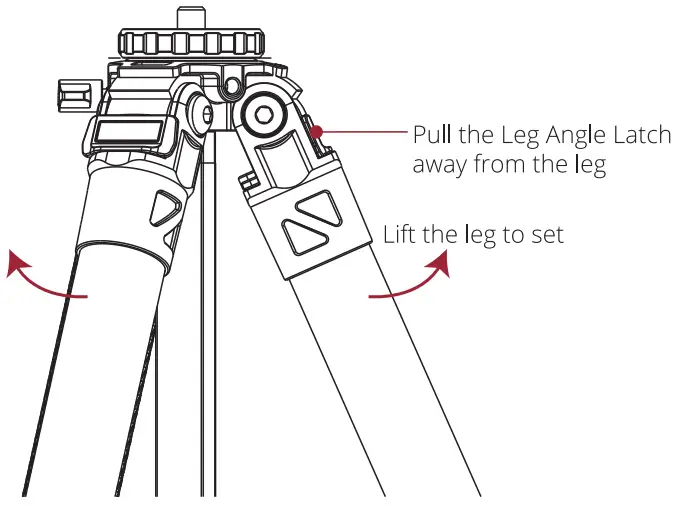 Pull the Leg Angle Latch away from the leg

Lift the leg to set