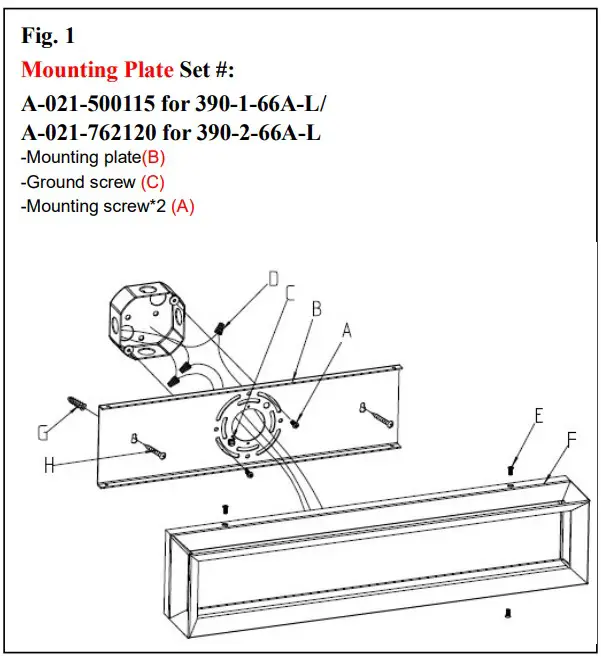 Fig. 1

Mounting Plate Set #:

A-021-500115 for 390-1-66A-L/
A-021-762120 for 390-2-66A-L

-Mounting plate(B)
-Ground screw (C)
-Mounting screw*2 (A)

D
C
B
A
G
H
E
F