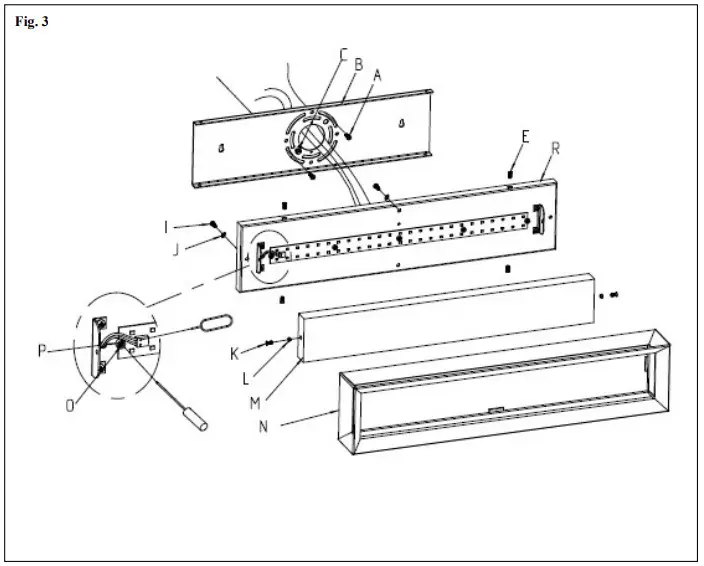 Fig. 3

C
B
A
E
R
I
J
P
O
K
L
M
N