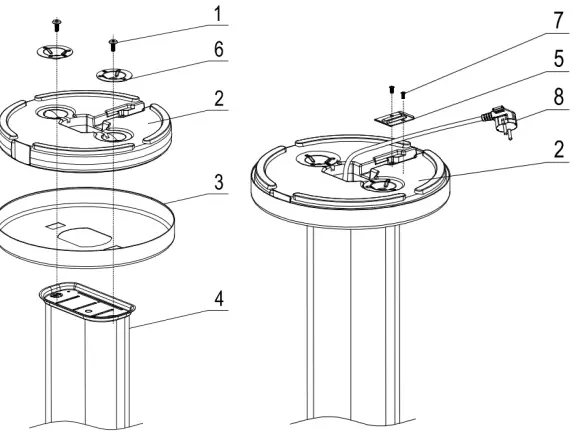 1
6
2
3
4
7
5
8
2