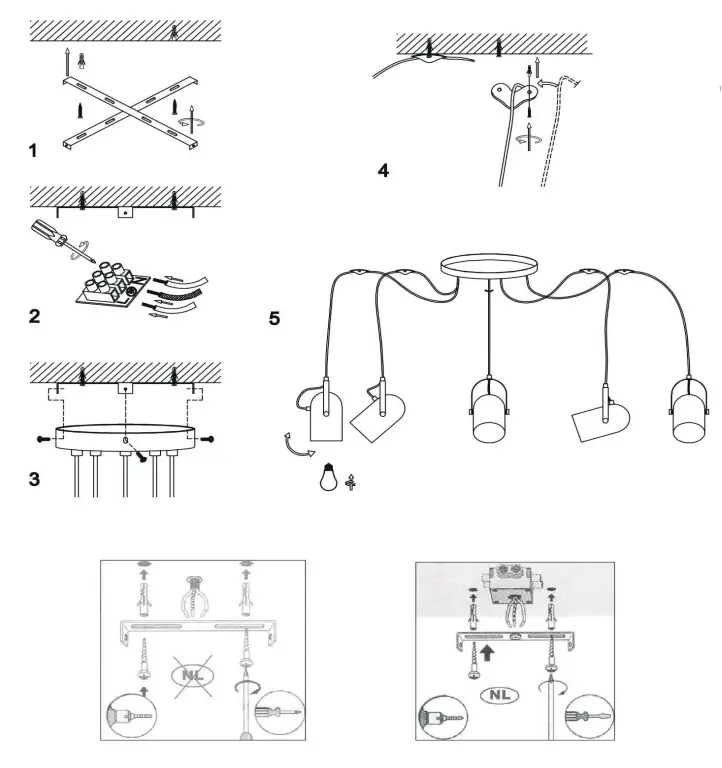 1

2

3

4

5

NL

NL